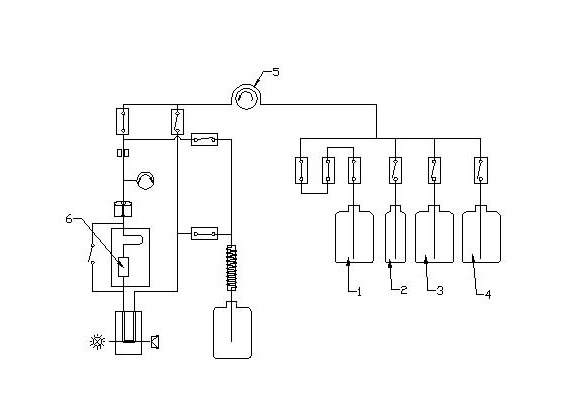 5
6
1
2
3
4